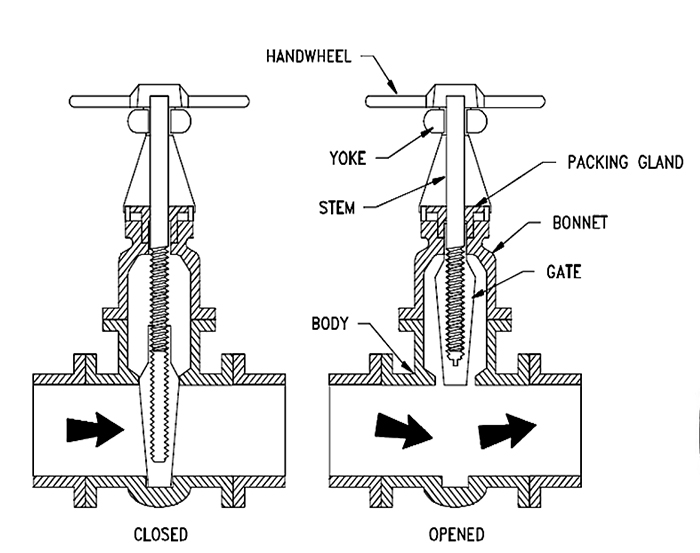 HANDWHEEL
YOKE
PACKING GLAND
STEM
BONNET
GATE
BODY
CLOSED
OPENED